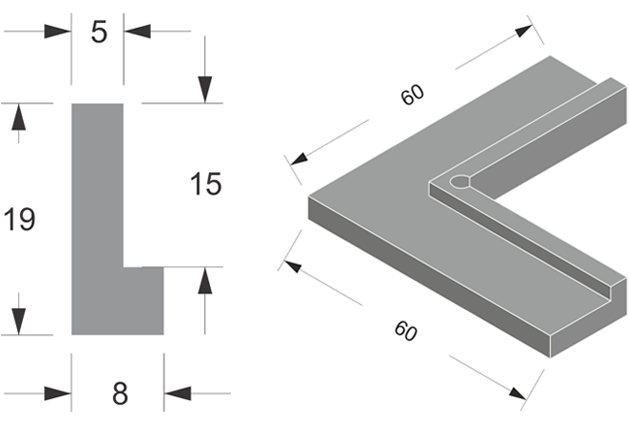 5

19

15

8

60

60